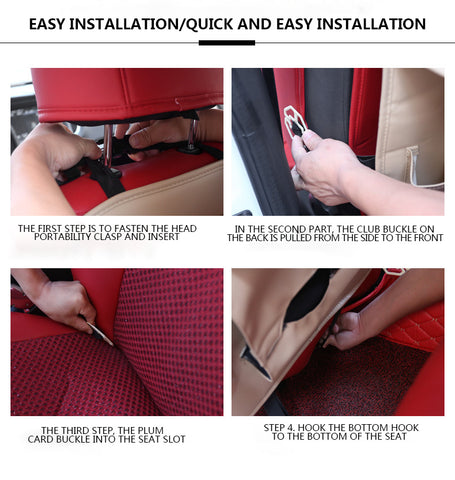 EASY INSTALLATION/QUICK AND EASY INSTALLATION

THE FIRST STEP IS TO FASTEN THE HEAD PORTABILITY CLASP AND INSERT

IN THE SECOND PART, THE CLUB BUCKLE ON THE BACK IS PULLED FROM THE SIDE TO THE FRONT

THE THIRD STEP, THE PLUM CARD BUCKLE INTO THE SEAT SLOT

STEP 4. HOOK THE BOTTOM HOOK TO THE BOTTOM OF THE SEAT